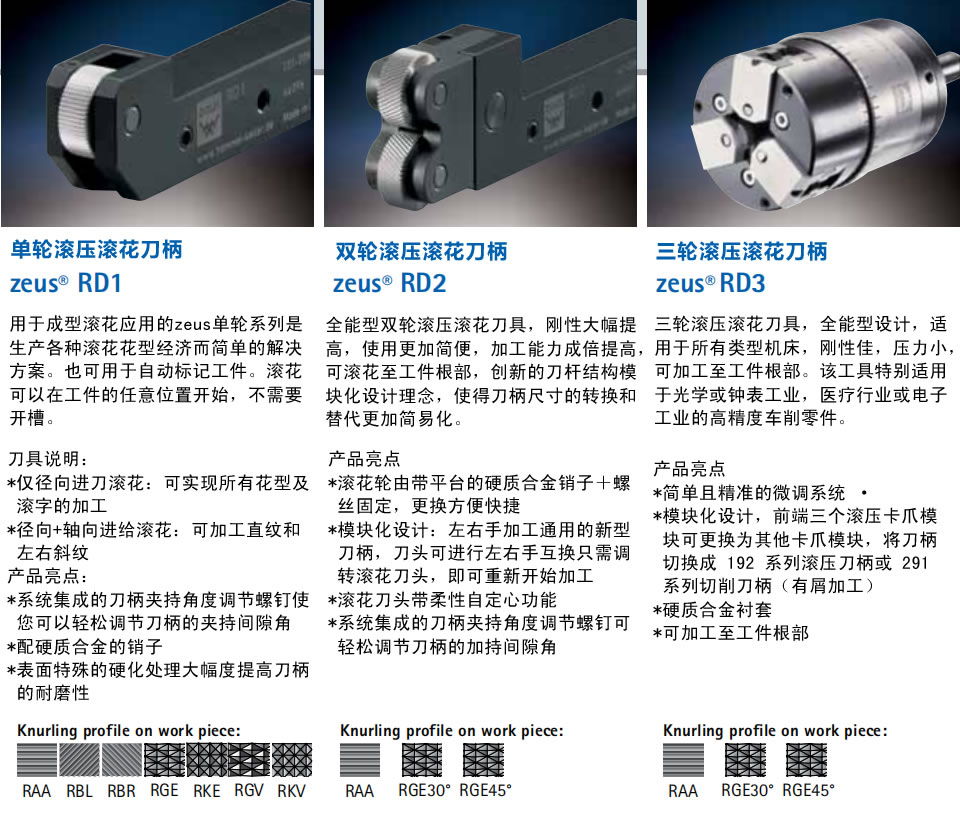 单轮滚压滚花刀柄
zeus® RD1

用于成型滚花应用的zeus单轮系列是生产各种滚花花型经济而简单的解决方案。也可用于自动标记工件。滚花可以在工件的任意位置开始，不需要开槽。

刀具说明：
*仅径向进刀滚花：可实现所有花型及滚字的加工
*径向+轴向进给滚花：可加工直纹和左右斜纹
产品亮点：
*系统集成的刀柄夹持角度调节螺钉使您可以轻松调节刀柄的夹持间隙角
*配硬质合金的销子
*表面特殊的硬化处理大幅度提高刀柄的耐磨性

Knurling profile on work piece:
RAA RBL RBR RGE RKE RGV RKV

双轮滚压滚花刀柄
zeus® RD2

全能型双轮滚压滚花刀具，刚性大幅提高，使用更加简便，加工能力成倍提高，可滚花至工件根部，创新的刀杆结构模块化设计理念，使得刀柄尺寸的转换和替代更加简易化。

产品亮点
*滚花轮由带平台的硬质合金销子＋螺丝固定，更换方便快捷
*模块化设计：左右手加工通用的新型刀柄，刀头可进行左右手互换只需调转滚花刀头，即可重新开始加工
*滚花刀头带柔性自定心功能
*系统集成的刀柄夹持角度调节螺钉可轻松调节刀柄的加持间隙角

Knurling profile on work piece:
RAA RGE30° RGE45°

三轮滚压滚花刀柄
zeus® RD3

三轮滚压滚花刀具，全能型设计，适用于所有类型机床，刚性佳，压力小，可加工至工件根部。该工具特别适用于光学或钟表工业，医疗行业或电子工业的高精度车削零件。

产品亮点
*简单且精准的微调系统 •
*模块化设计，前端三个滚压卡爪模块可更换为其他卡爪模块，将刀柄切换成 192 系列滚压刀柄或 291 系列切削刀柄（有屑加工）
*硬质合金衬套
*可加工至工件根部

Knurling profile on work piece:
RAA RGE30° RGE45°